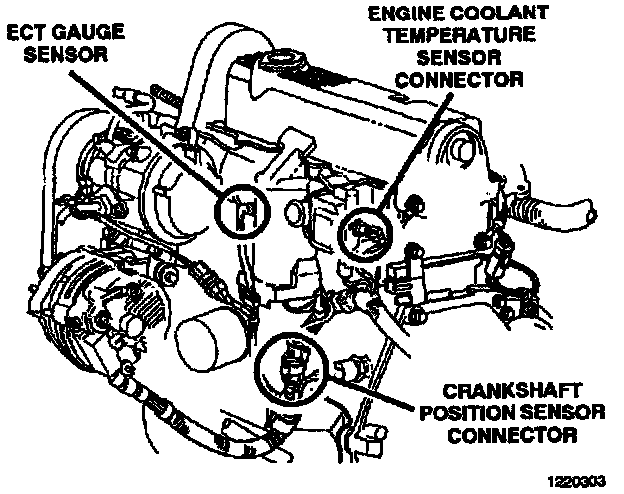 ECT GAUGE SENSOR

ENGINE COOLANT TEMPERATURE SENSOR CONNECTOR

CRANKSHAFT POSITION SENSOR CONNECTOR

1220303