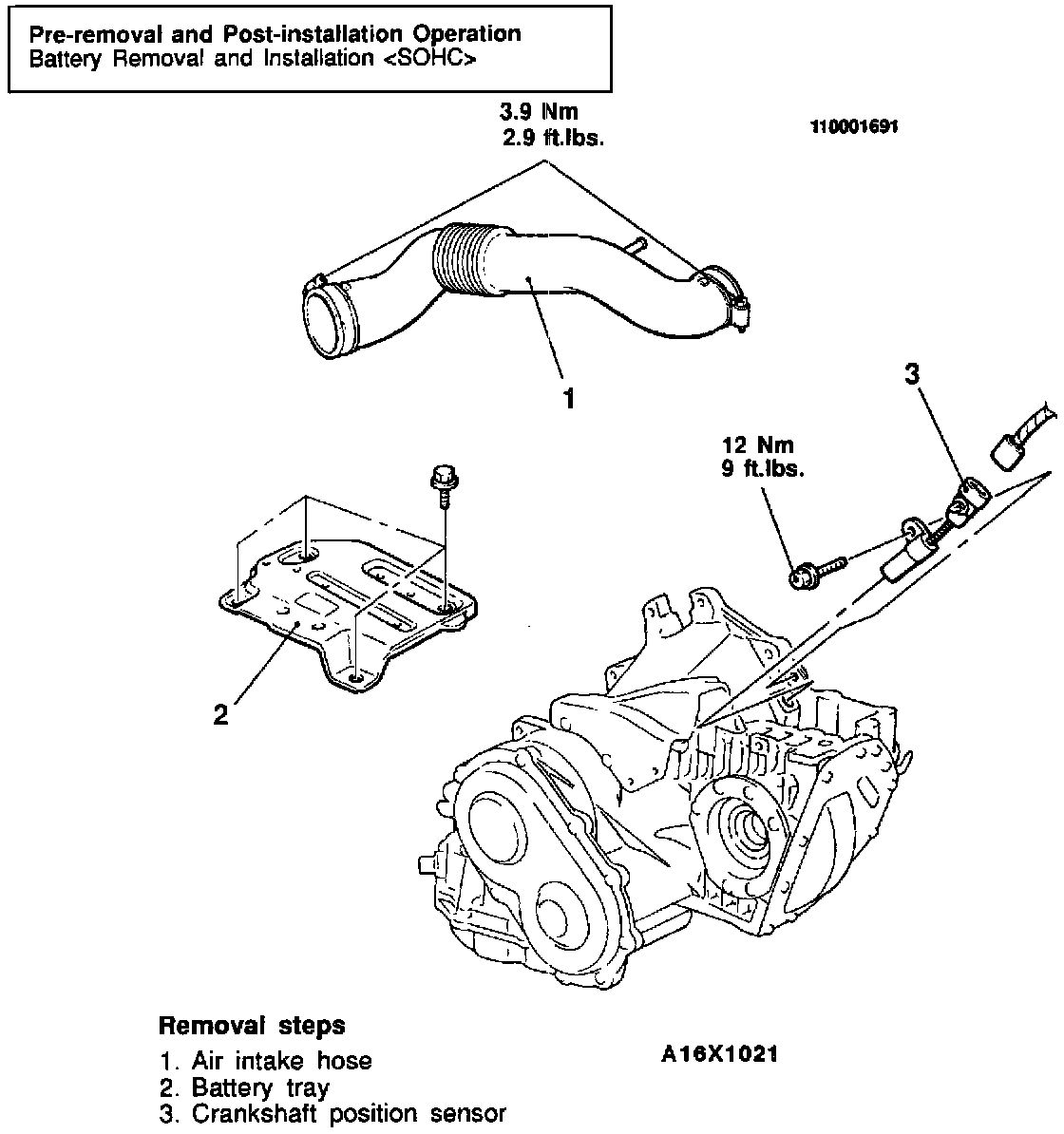 Pre-removal and Post-installation Operation
Battery Removal and Installation <SOHC>

3.9 Nm
2.9 ft.lbs.

110001691

1

3

12 Nm
9 ft.lbs.

2

Removal steps
1. Air intake hose
2. Battery tray
3. Crankshaft position sensor

A16X1021