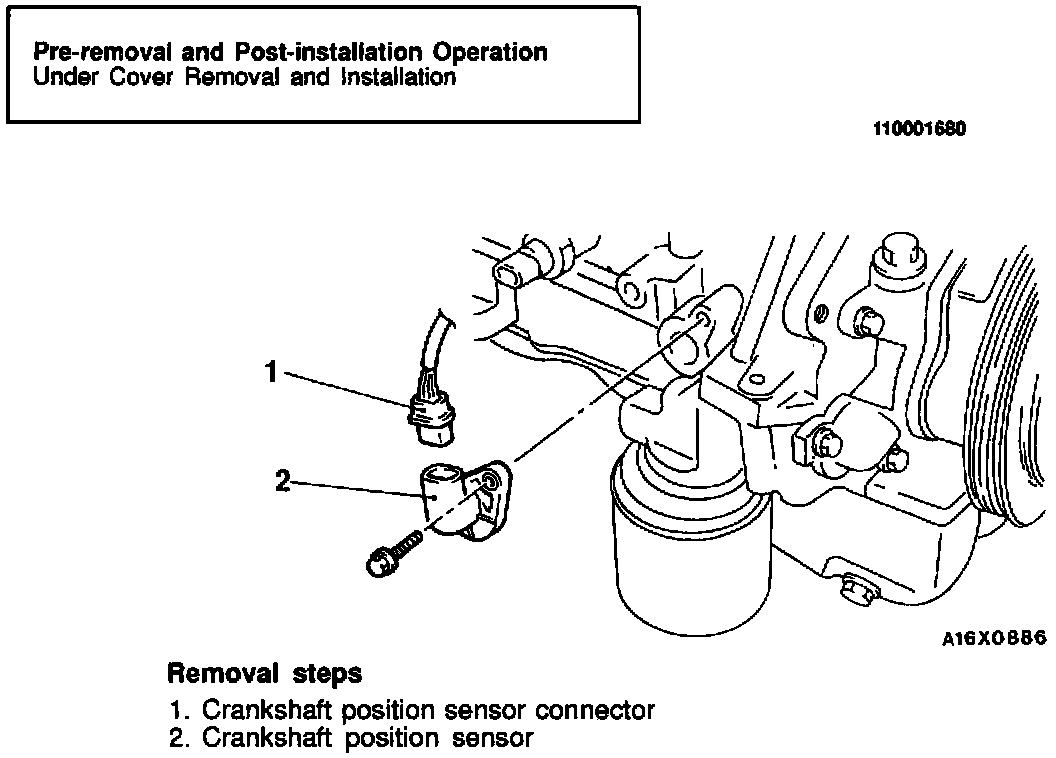 Pre-removal and Post-installation Operation
Under Cover Removal and Installation

110001680

1

2

A16X0886

Removal steps
1. Crankshaft position sensor connector
2. Crankshaft position sensor