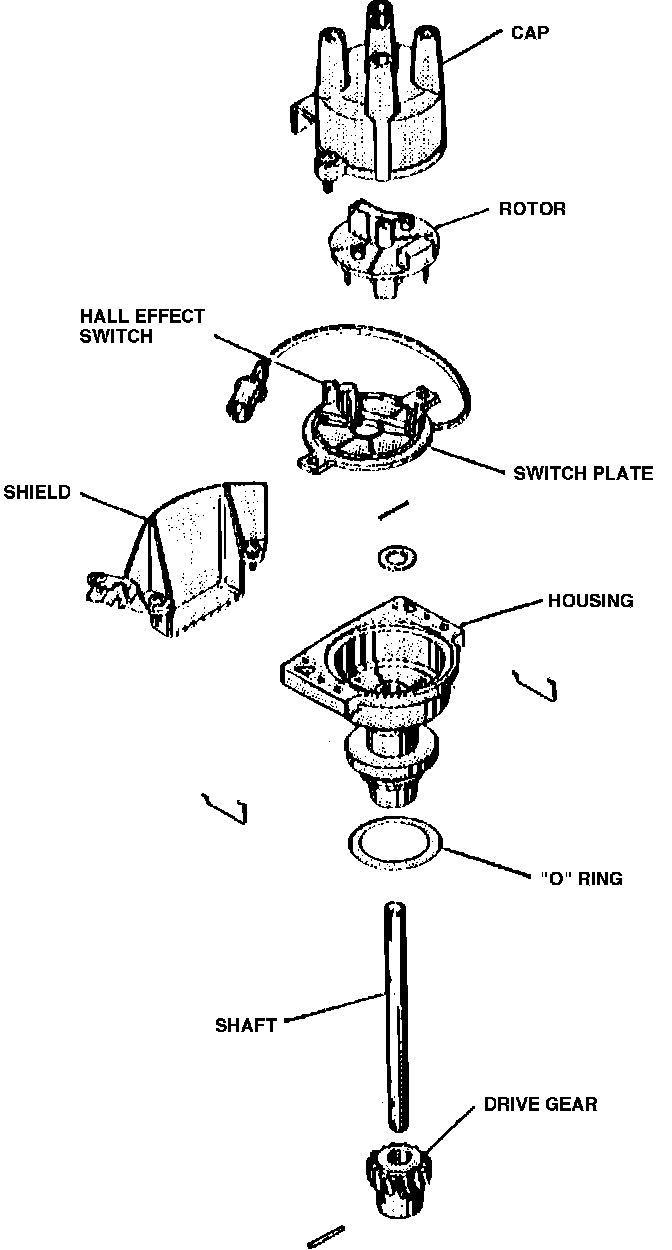 CAP

ROTOR

HALL EFFECT SWITCH

SWITCH PLATE

SHIELD

HOUSING

"O" RING

SHAFT

DRIVE GEAR