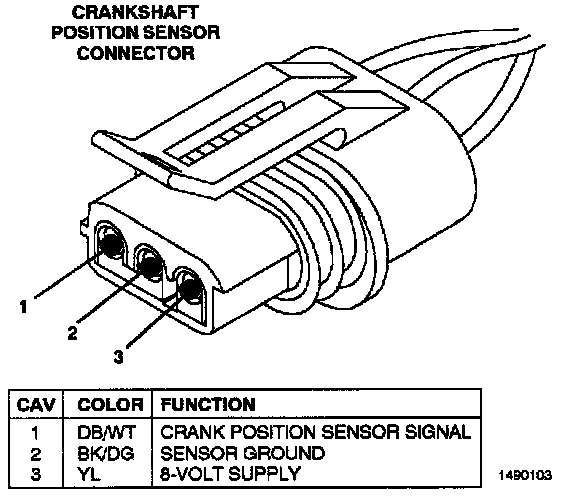 CRANKSHAFT POSITION SENSOR CONNECTOR

1
2
3

| CAV | COLOR | FUNCTION |
|---|---|---|
| 1 | DB/WT | CRANK POSITION SENSOR SIGNAL |
| 2 | BK/DG | SENSOR GROUND |
| 3 | YL | 8-VOLT SUPPLY |

1490103