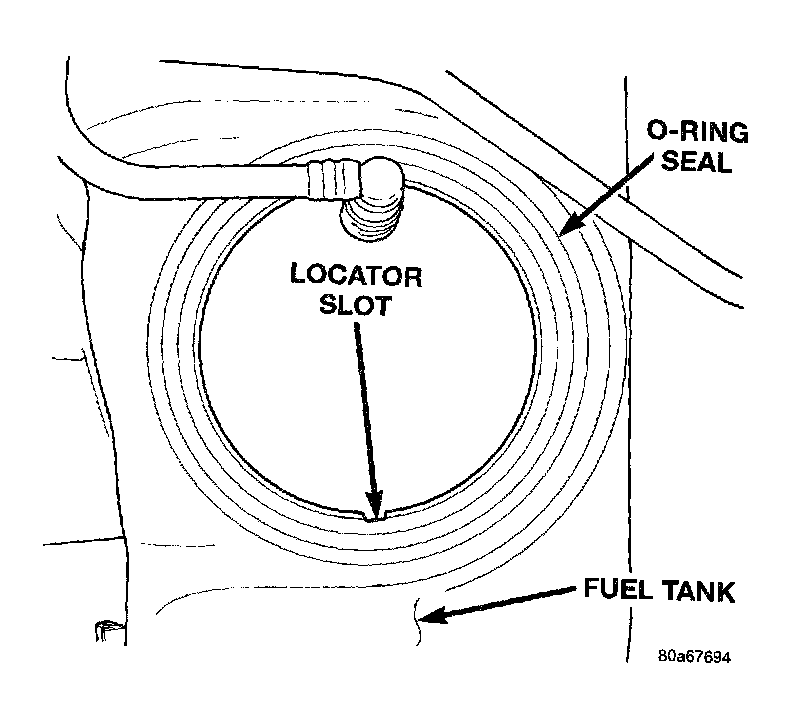 O-RING SEAL

LOCATOR SLOT

FUEL TANK

80a67694