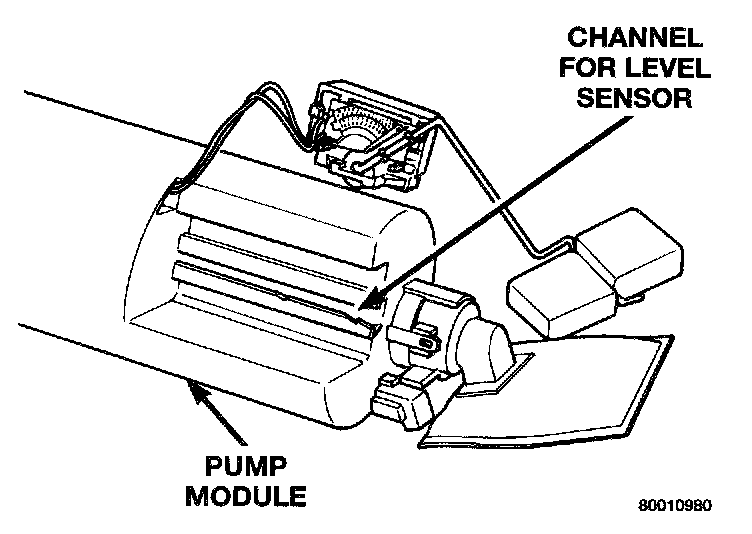 CHANNEL FOR LEVEL SENSOR

PUMP MODULE

80010980