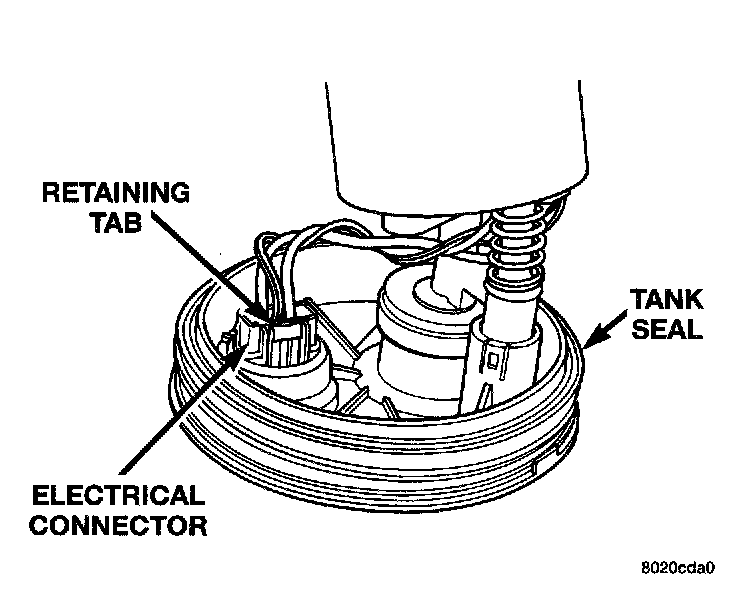 RETAINING TAB

TANK SEAL

ELECTRICAL CONNECTOR

8020cda0