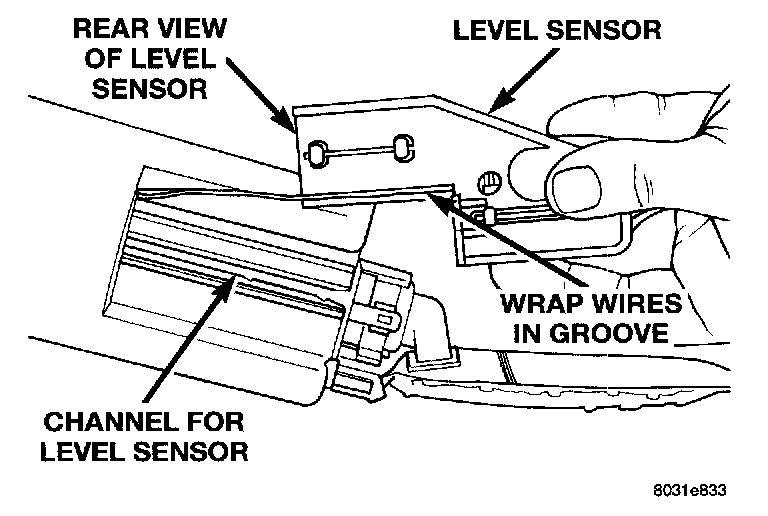 REAR VIEW OF LEVEL SENSOR

LEVEL SENSOR

WRAP WIRES IN GROOVE

CHANNEL FOR LEVEL SENSOR

8031e833