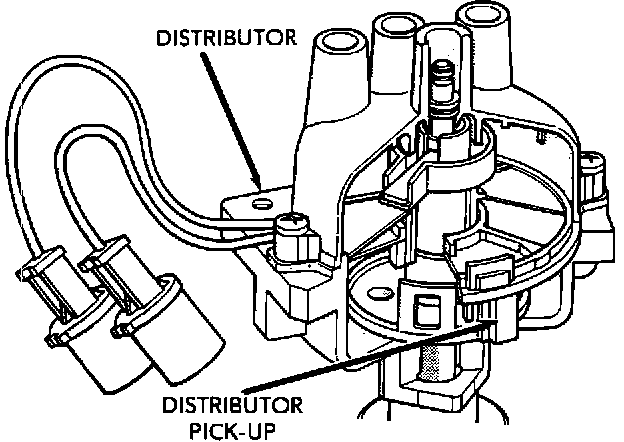 DISTRIBUTOR

DISTRIBUTOR PICK-UP