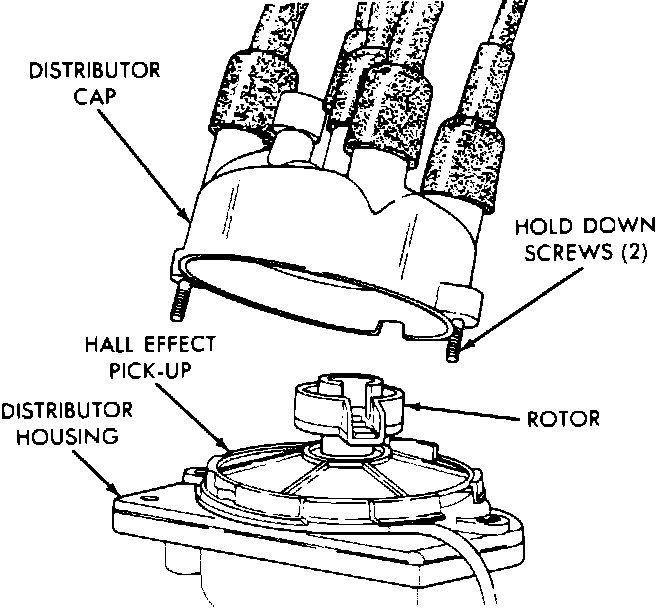 DISTRIBUTOR CAP

HOLD DOWN SCREWS (2)

HALL EFFECT PICK-UP

DISTRIBUTOR HOUSING

ROTOR