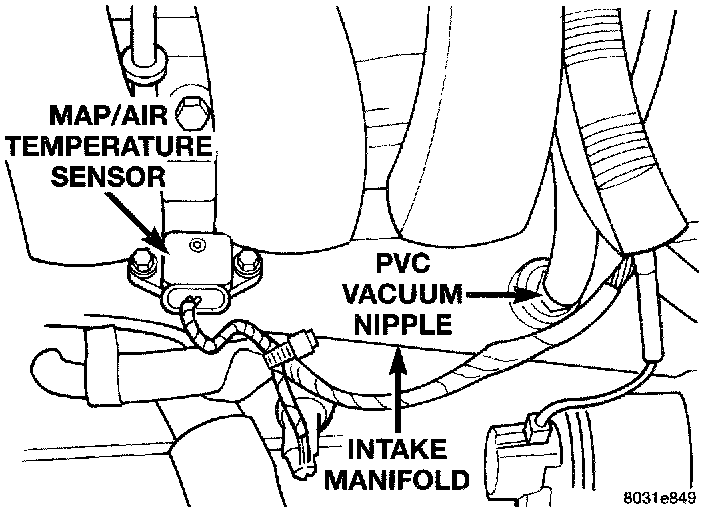 MAP/AIR TEMPERATURE SENSOR

PVC VACUUM NIPPLE

INTAKE MANIFOLD

8031e849