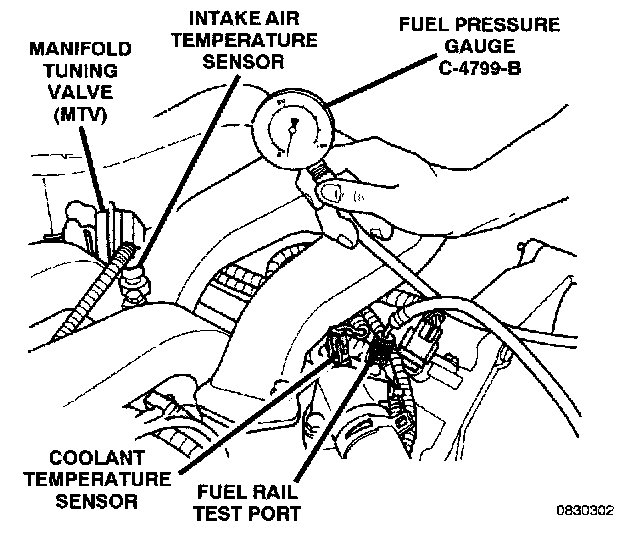 MANIFOLD TUNING VALVE (MTV)

INTAKE AIR TEMPERATURE SENSOR

FUEL PRESSURE GAUGE C-4799-B

COOLANT TEMPERATURE SENSOR

FUEL RAIL TEST PORT

0830302