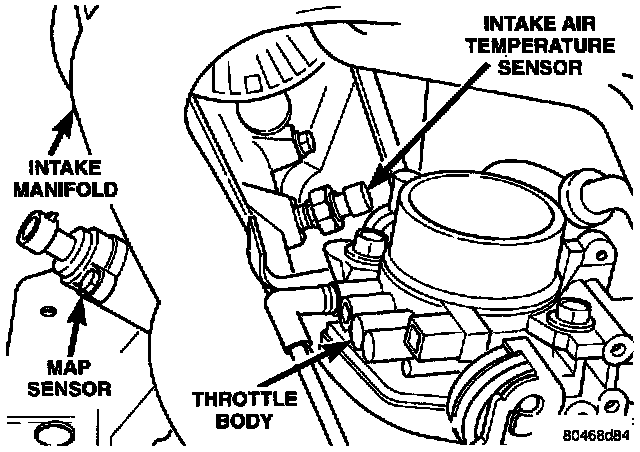 INTAKE AIR TEMPERATURE SENSOR

INTAKE MANIFOLD

MAP SENSOR

THROTTLE BODY

80468d84