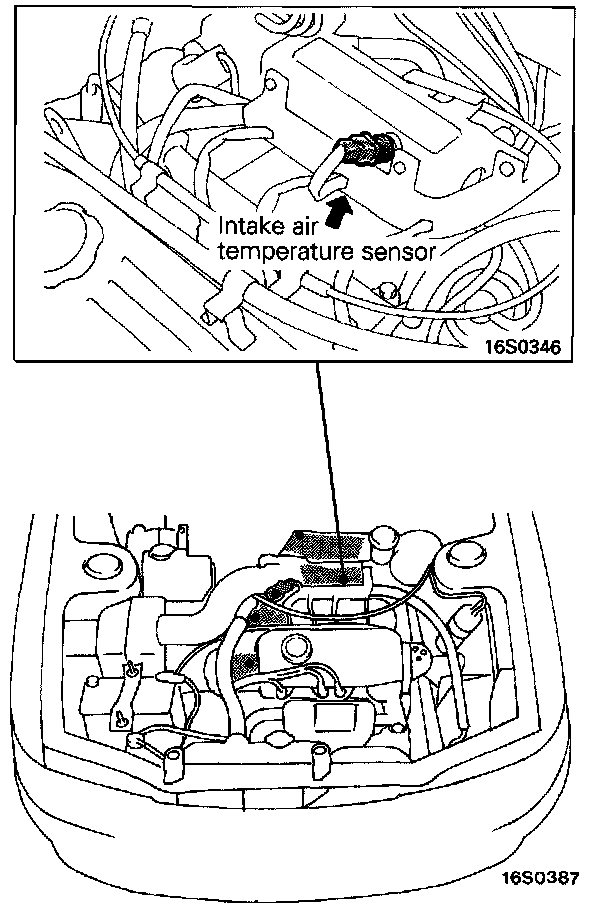 Intake air temperature sensor

16S0346

16S0387