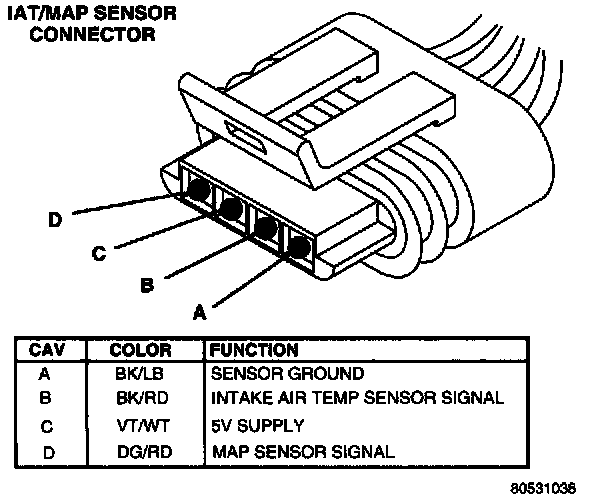 IAT/MAP SENSOR CONNECTOR

D

C

B

A

| CAV | COLOR | FUNCTION |
|---|---|---|
| A | BK/LB | SENSOR GROUND |
| B | BK/RD | INTAKE AIR TEMP SENSOR SIGNAL |
| C | VT/WT | 5V SUPPLY |
| D | DG/RD | MAP SENSOR SIGNAL |

80531038