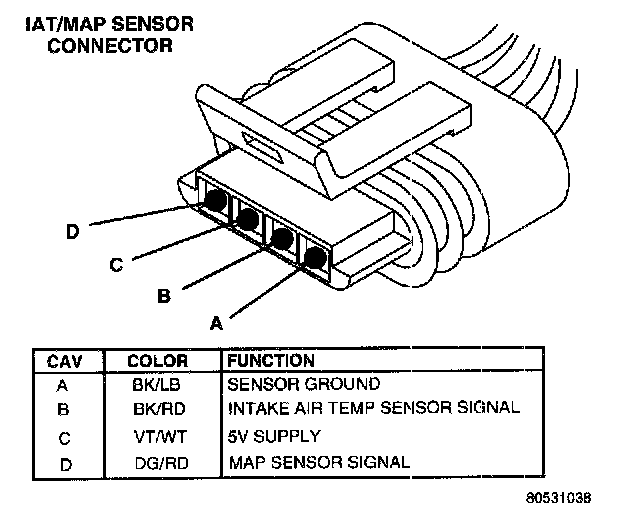 IAT/MAP SENSOR CONNECTOR

D

C

B

A

| CAV | COLOR | FUNCTION |
|---|---|---|
| A | BK/LB | SENSOR GROUND |
| B | BK/RD | INTAKE AIR TEMP SENSOR SIGNAL |
| C | VT/WT | 5V SUPPLY |
| D | DG/RD | MAP SENSOR SIGNAL |

80531038