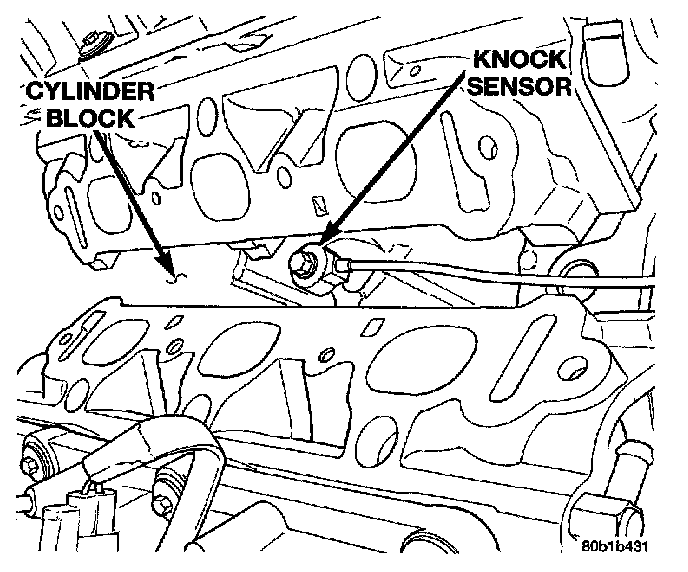 CYLINDER BLOCK

KNOCK SENSOR

80b1b431