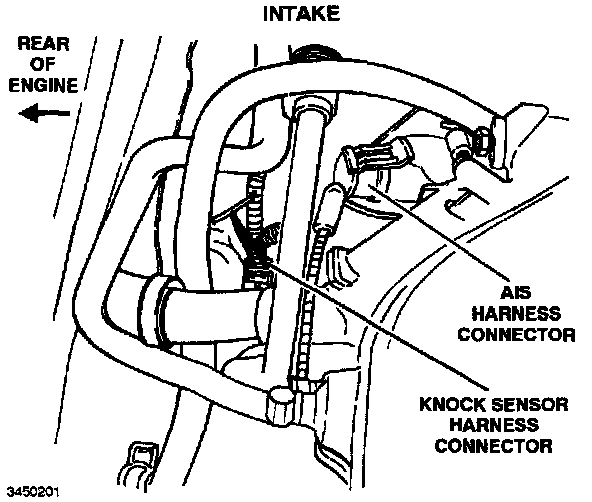 INTAKE

REAR
OF
ENGINE

AIS
HARNESS
CONNECTOR

KNOCK SENSOR
HARNESS
CONNECTOR

3450201