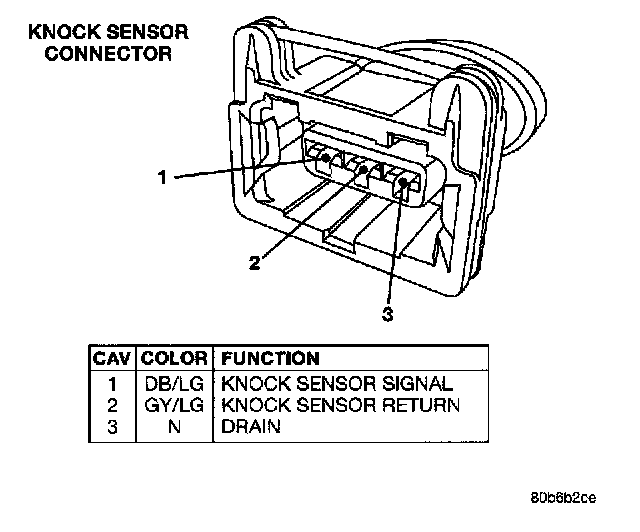 KNOCK SENSOR CONNECTOR

1

2

3

| CAV | COLOR | FUNCTION |
|---|---|---|
| 1 | DB/LG | KNOCK SENSOR SIGNAL |
| 2 | GY/LG | KNOCK SENSOR RETURN |
| 3 | N | DRAIN |

80b6b2ce