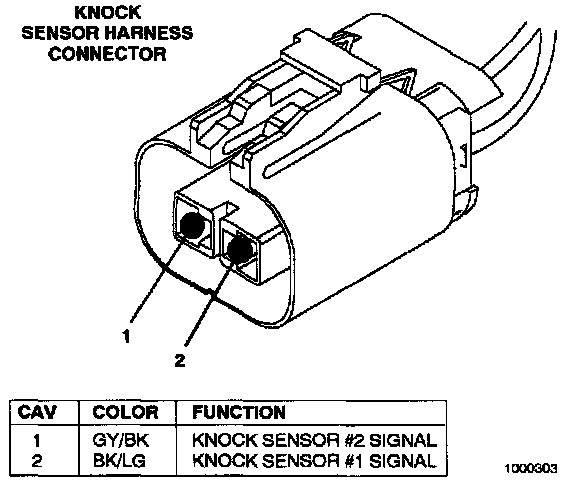 KNOCK SENSOR HARNESS CONNECTOR

1

2

| CAV | COLOR | FUNCTION |
|---|---|---|
| 1 | GY/BK | KNOCK SENSOR #2 SIGNAL |
| 2 | BK/LG | KNOCK SENSOR #1 SIGNAL |

1000303