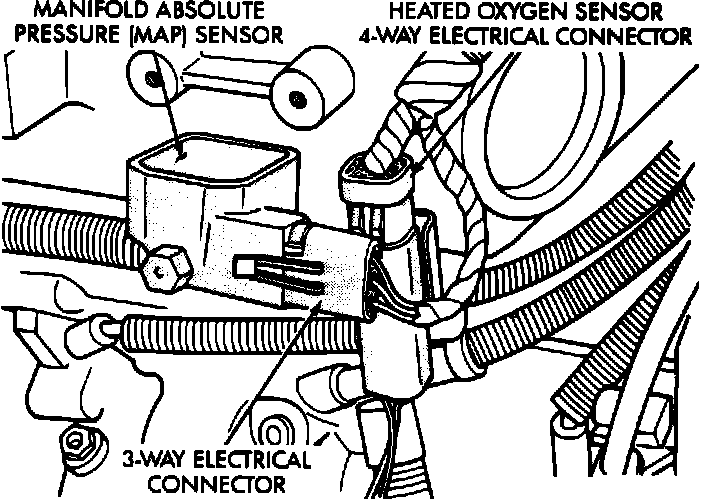 MANIFOLD ABSOLUTE PRESSURE (MAP) SENSOR

HEATED OXYGEN SENSOR 4-WAY ELECTRICAL CONNECTOR

3-WAY ELECTRICAL CONNECTOR