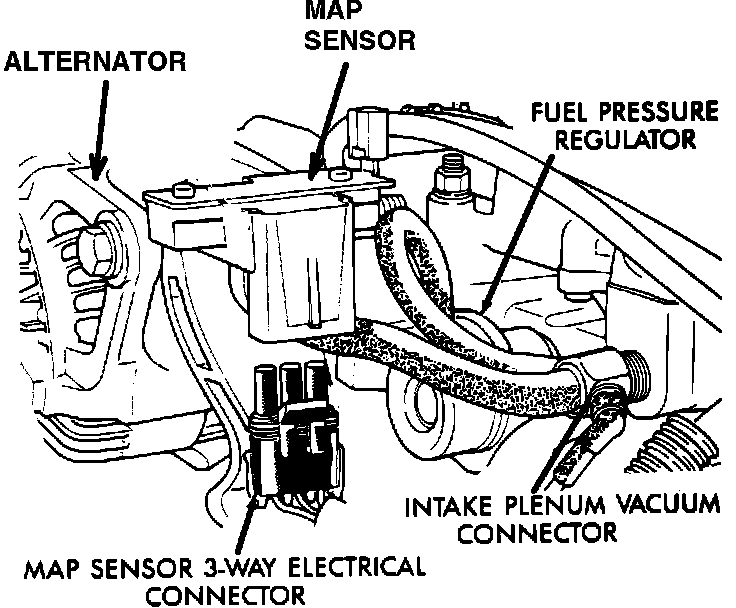 MAP SENSOR

ALTERNATOR

FUEL PRESSURE REGULATOR

INTAKE PLENUM VACUUM CONNECTOR

MAP SENSOR 3-WAY ELECTRICAL CONNECTOR