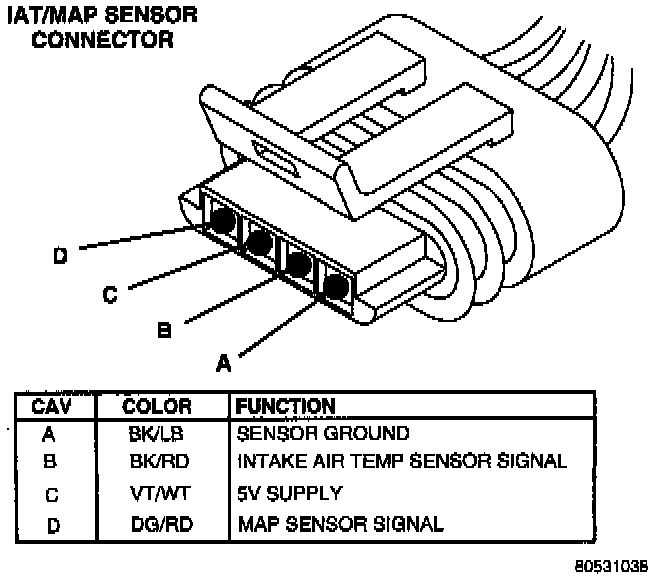 IAT/MAP SENSOR CONNECTOR

D

C

B

A

| CAV | COLOR | FUNCTION |
|---|---|---|
| A | BK/LB | SENSOR GROUND |
| B | BK/RD | INTAKE AIR TEMP SENSOR SIGNAL |
| C | VT/WT | 5V SUPPLY |
| D | DG/RD | MAP SENSOR SIGNAL |

80531036