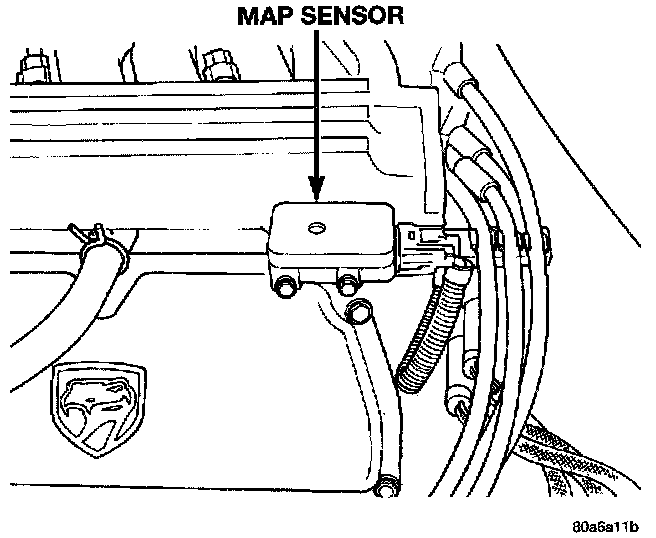 MAP SENSOR

80a6a11b