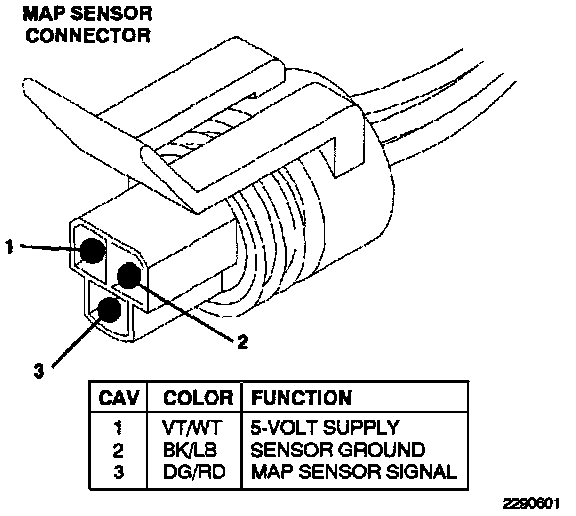 MAP SENSOR CONNECTOR

1

2

3

| CAV | COLOR | FUNCTION |
|---|---|---|
| 1 | VT/WT | 5-VOLT SUPPLY |
| 2 | BK/LB | SENSOR GROUND |
| 3 | DG/RD | MAP SENSOR SIGNAL |

2290601