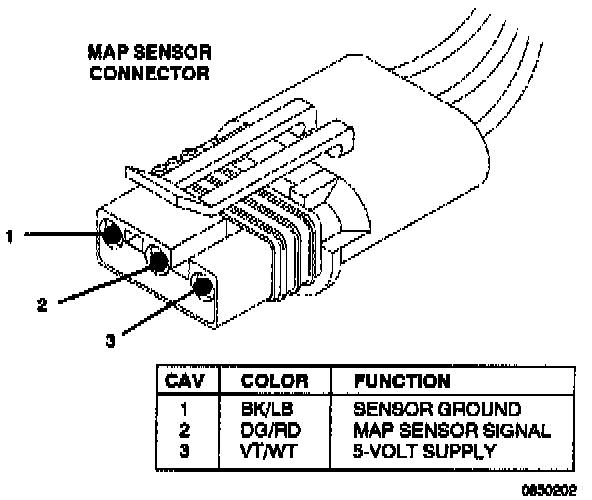 MAP SENSOR CONNECTOR

1

2

3

| CAV | COLOR | FUNCTION |
|---|---|---|
| 1 | BK/LB | SENSOR GROUND |
| 2 | DG/RD | MAP SENSOR SIGNAL |
| 3 | VT/WT | 5-VOLT SUPPLY |

0850202