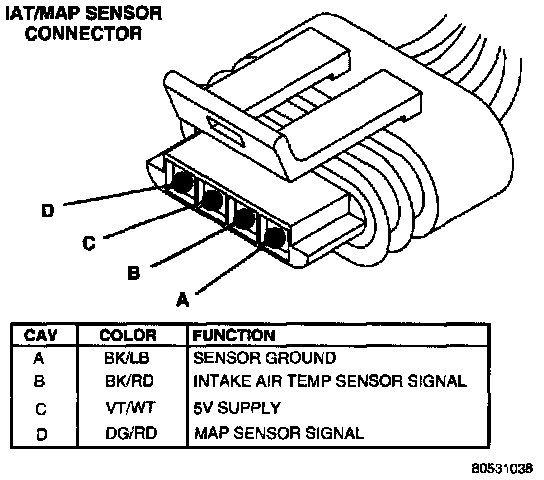 IAT/MAP SENSOR CONNECTOR

D

C

B

A

| CAV | COLOR | FUNCTION |
|---|---|---|
| A | BK/LB | SENSOR GROUND |
| B | BK/RD | INTAKE AIR TEMP SENSOR SIGNAL |
| C | VT/WT | 5V SUPPLY |
| D | DG/RD | MAP SENSOR SIGNAL |

80531038