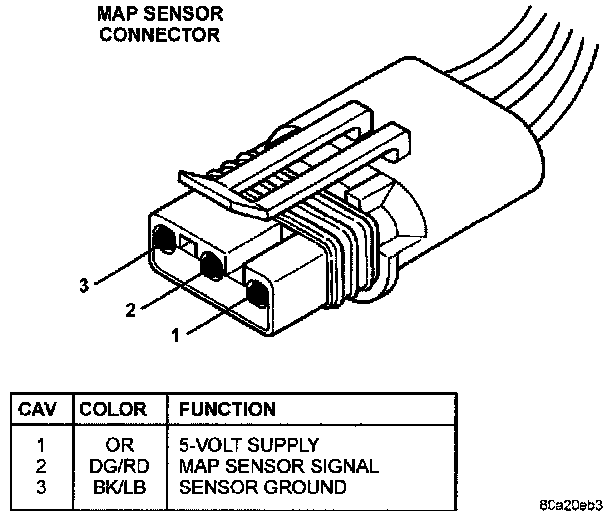 MAP SENSOR CONNECTOR

3

2

1

| CAV | COLOR | FUNCTION |
|---|---|---|
| 1 | OR | 5-VOLT SUPPLY |
| 2 | DG/RD | MAP SENSOR SIGNAL |
| 3 | BK/LB | SENSOR GROUND |

80a20eb3