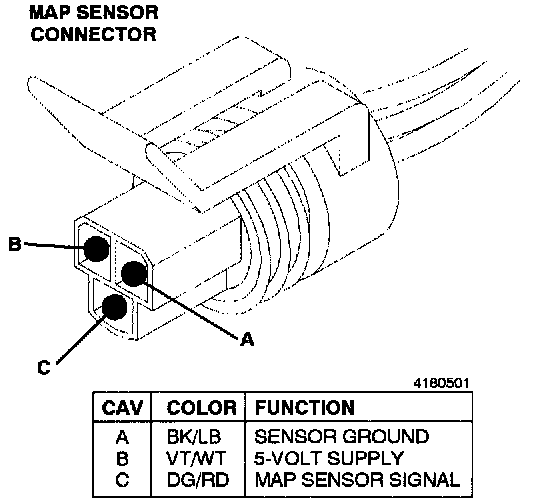 MAP SENSOR CONNECTOR

B

A

C

4180501

| CAV | COLOR | FUNCTION |
|---|---|---|
| A | BK/LB | SENSOR GROUND |
| B | VT/WT | 5-VOLT SUPPLY |
| C | DG/RD | MAP SENSOR SIGNAL |