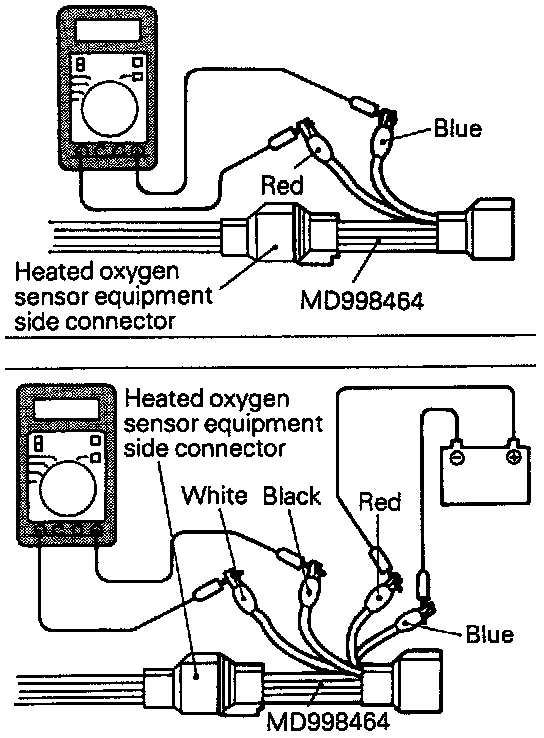 Blue

Red

Heated oxygen sensor equipment side connector

MD998464

Heated oxygen sensor equipment side connector

White Black

Red

Blue

MD998464