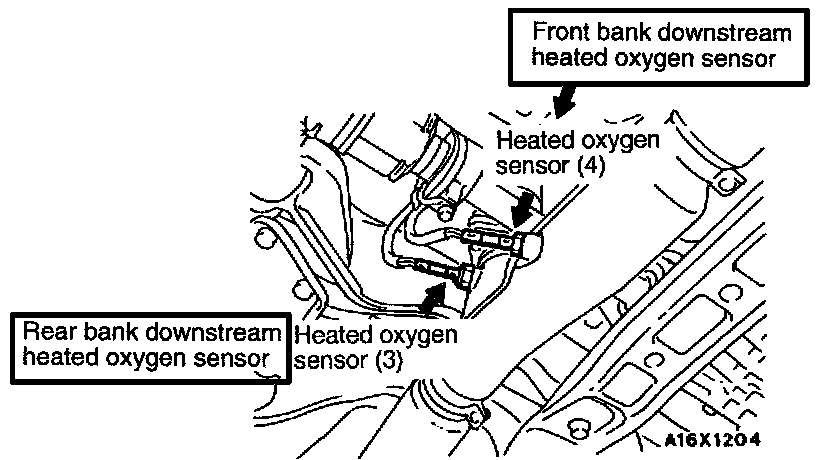 Front bank downstream heated oxygen sensor

Heated oxygen sensor (4)

Rear bank downstream heated oxygen sensor

Heated oxygen sensor (3)

A16X1204