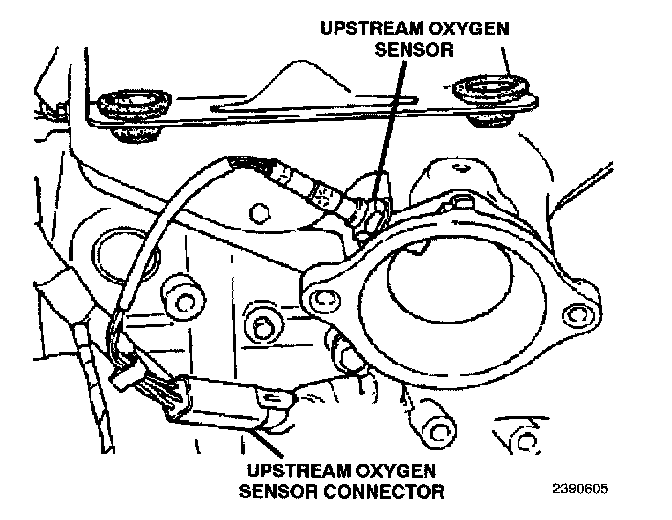 UPSTREAM OXYGEN SENSOR

UPSTREAM OXYGEN SENSOR CONNECTOR

2390605