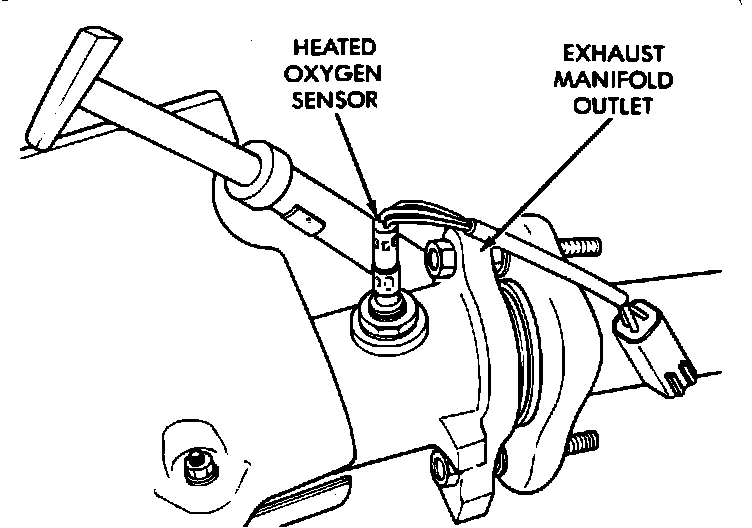 HEATED OXYGEN SENSOR

EXHAUST MANIFOLD OUTLET