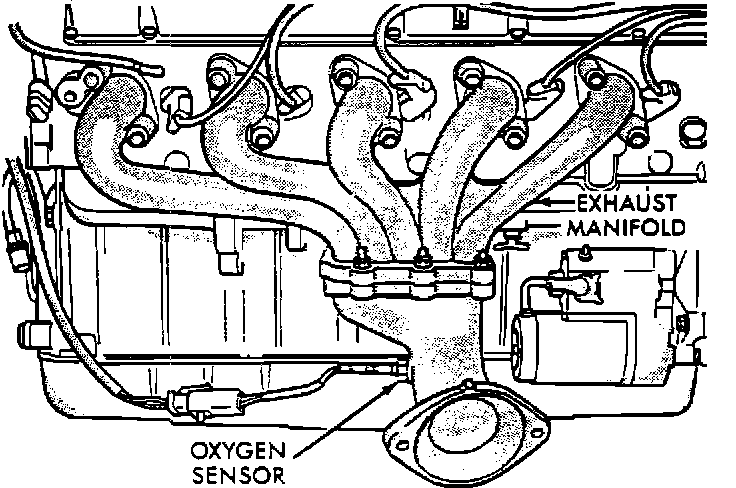 EXHAUST
MANIFOLD

OXYGEN
SENSOR