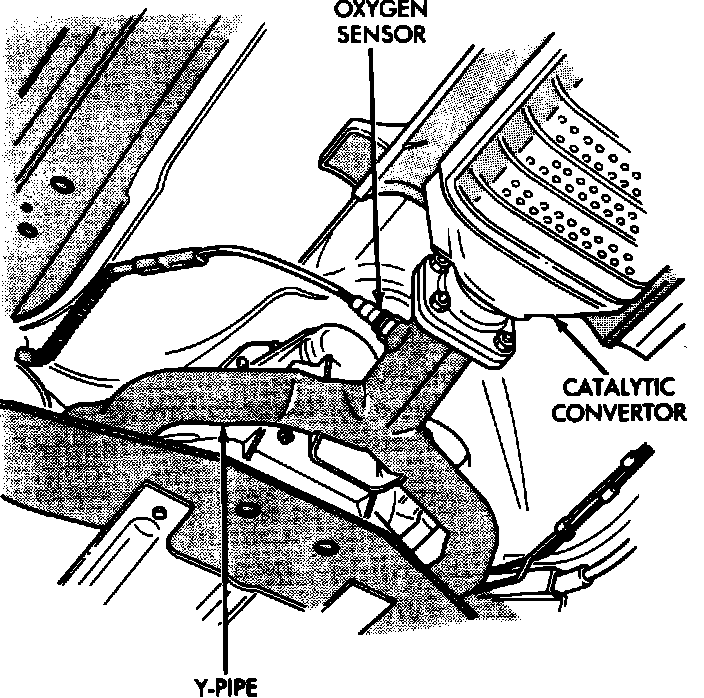 OXYGEN SENSOR

CATALYTIC CONVERTOR

Y-PIPE