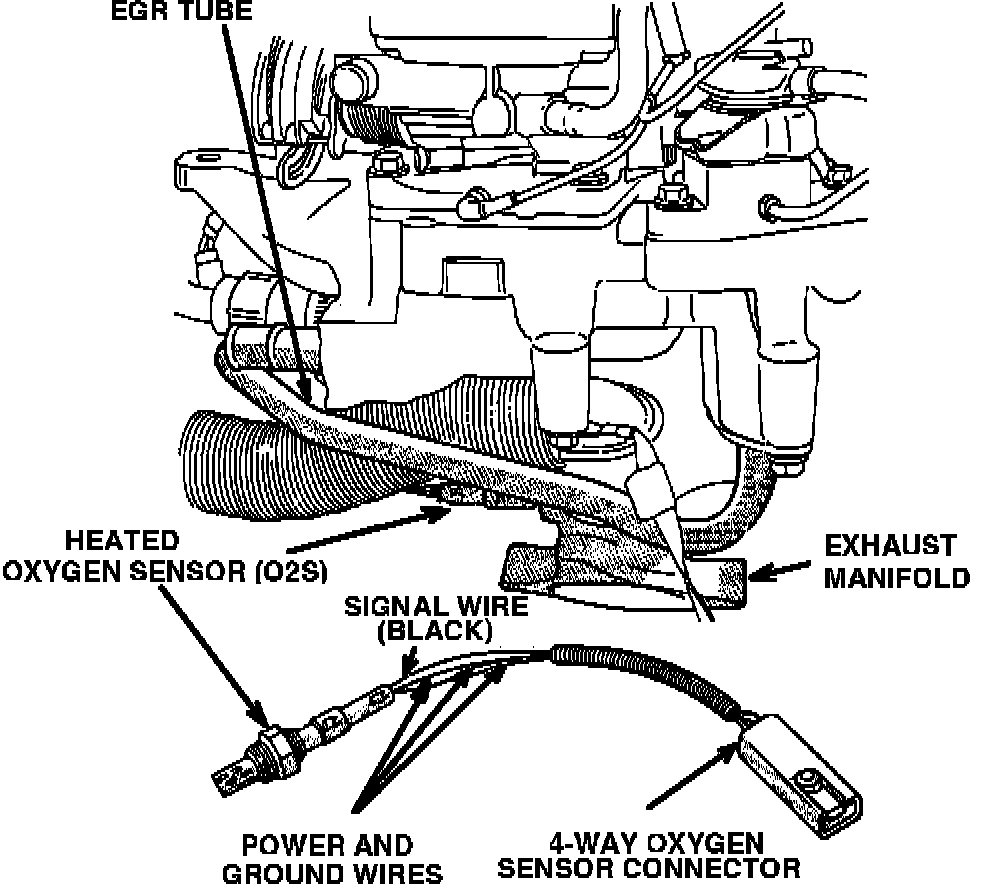 EGR TUBE

HEATED OXYGEN SENSOR (O2S)

EXHAUST MANIFOLD

SIGNAL WIRE (BLACK)

POWER AND GROUND WIRES

4-WAY OXYGEN SENSOR CONNECTOR