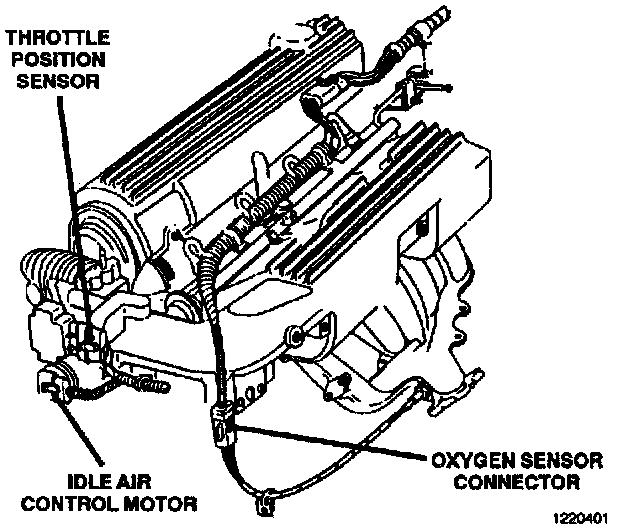 THROTTLE POSITION SENSOR

IDLE AIR CONTROL MOTOR

OXYGEN SENSOR CONNECTOR

1220401