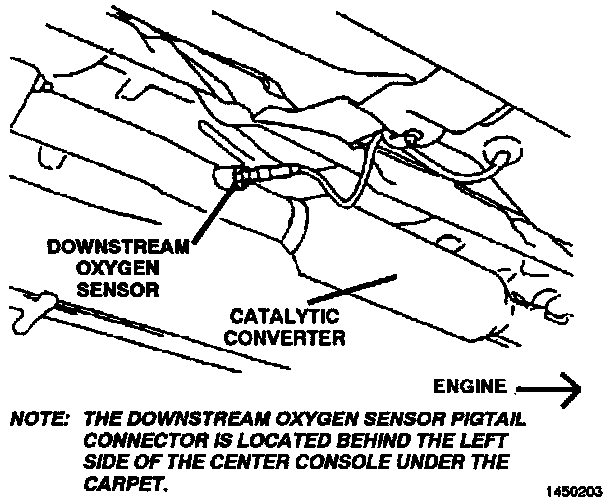 DOWNSTREAM OXYGEN SENSOR

CATALYTIC CONVERTER

ENGINE

NOTE: THE DOWNSTREAM OXYGEN SENSOR PIGTAIL CONNECTOR IS LOCATED BEHIND THE LEFT SIDE OF THE CENTER CONSOLE UNDER THE CARPET.

1450203