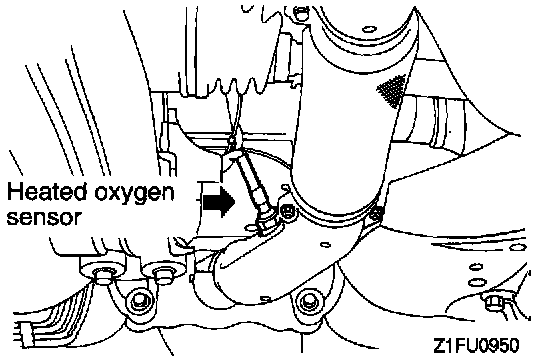 Heated oxygen sensor

Z1FU0950