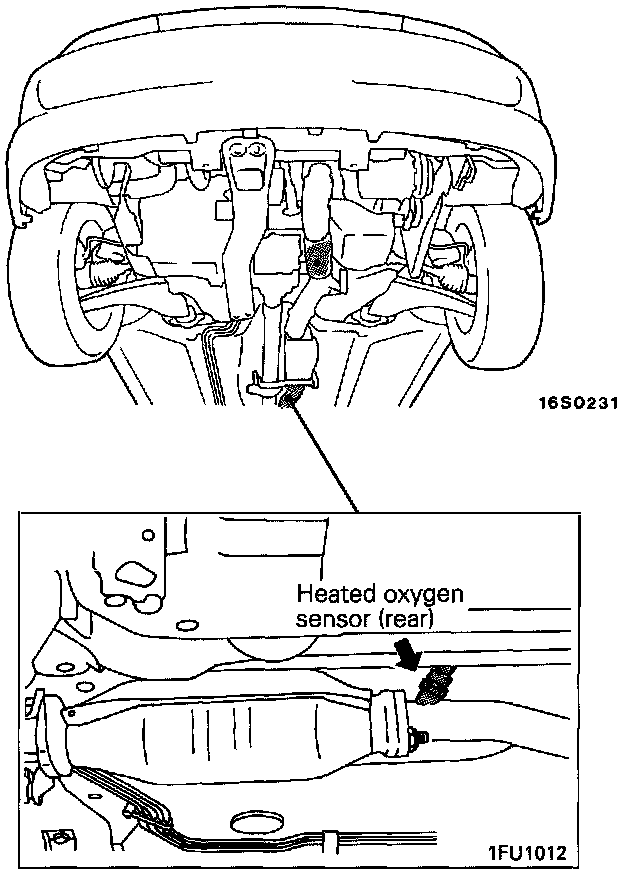 16S0231

Heated oxygen sensor (rear)

1FU1012