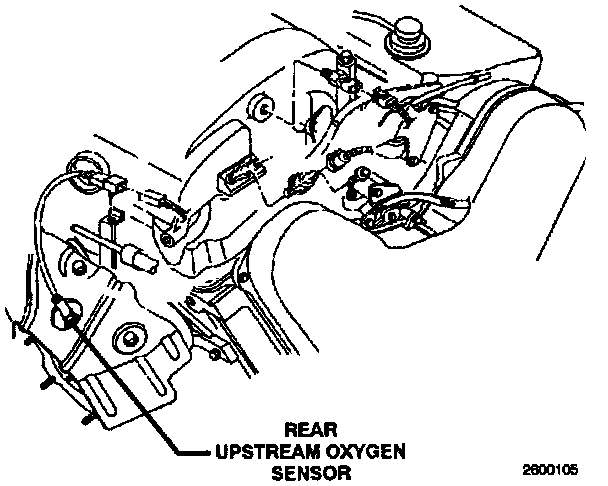 REAR
UPSTREAM OXYGEN
SENSOR

2600105