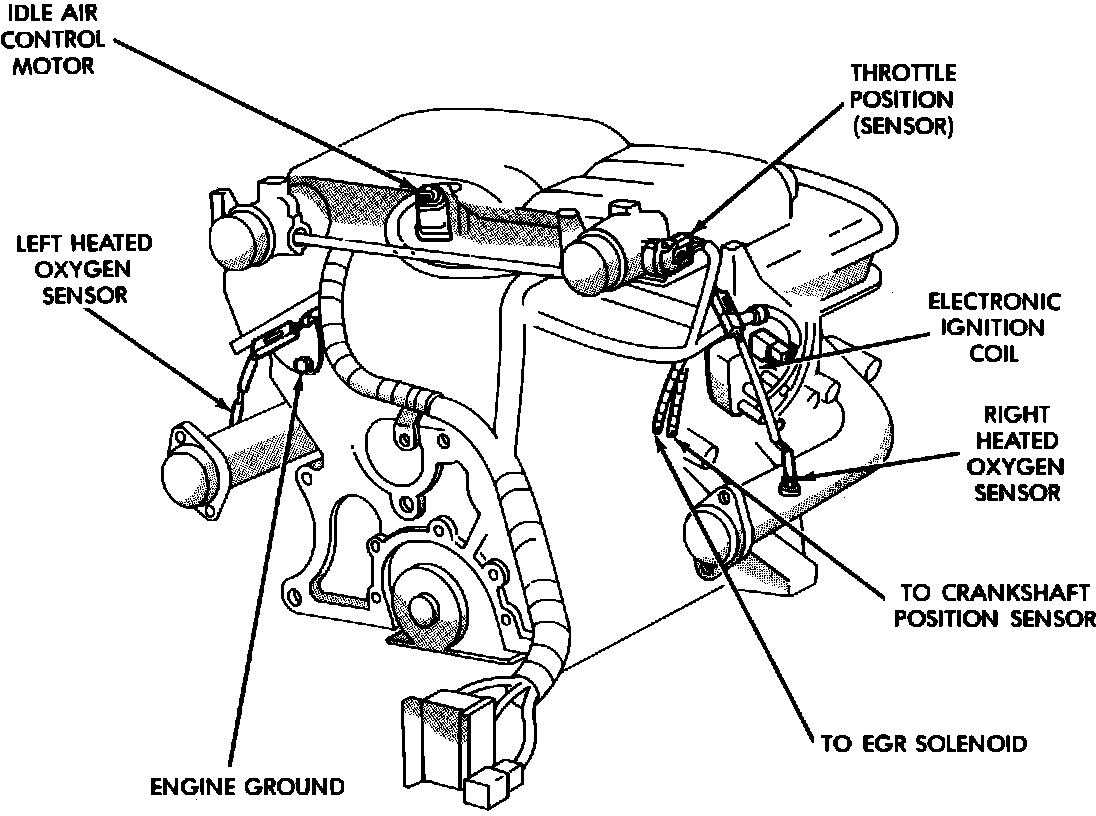 IDLE AIR CONTROL MOTOR

THROTTLE POSITION (SENSOR)

LEFT HEATED OXYGEN SENSOR

ELECTRONIC IGNITION COIL

RIGHT HEATED OXYGEN SENSOR

TO CRANKSHAFT POSITION SENSOR

TO EGR SOLENOID

ENGINE GROUND