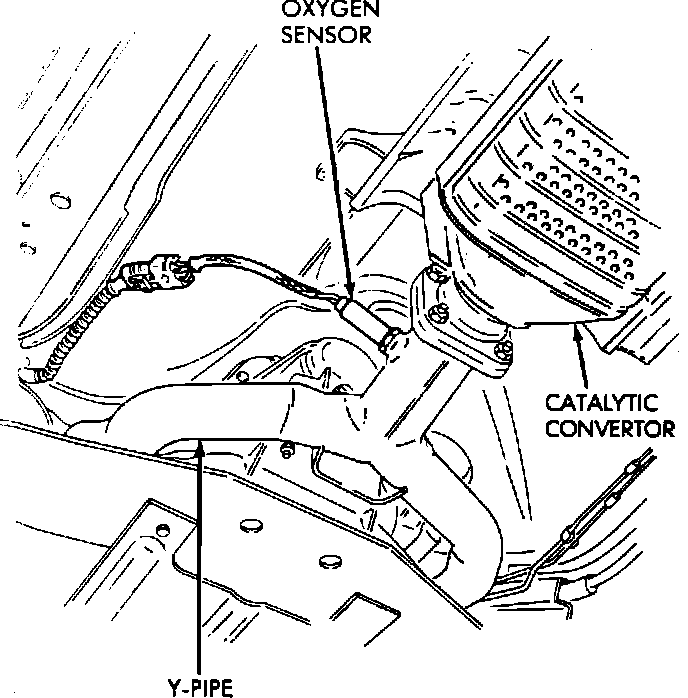 OXYGEN SENSOR

CATALYTIC CONVERTOR

Y-PIPE