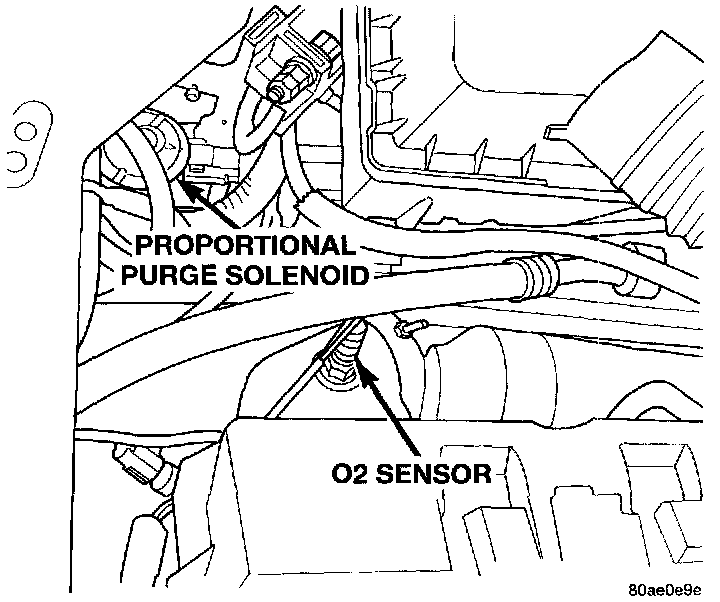 PROPORTIONAL
PURGE SOLENOID

O2 SENSOR

80ae0e9e