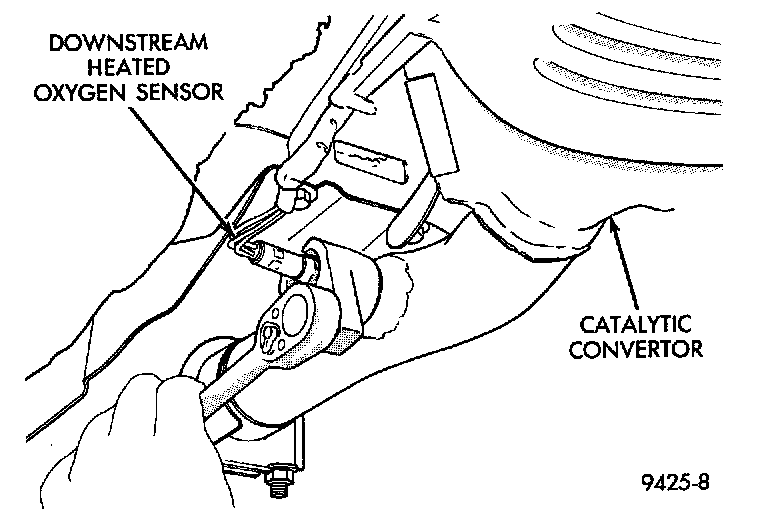 DOWNSTREAM HEATED OXYGEN SENSOR

CATALYTIC CONVERTOR

9425-8