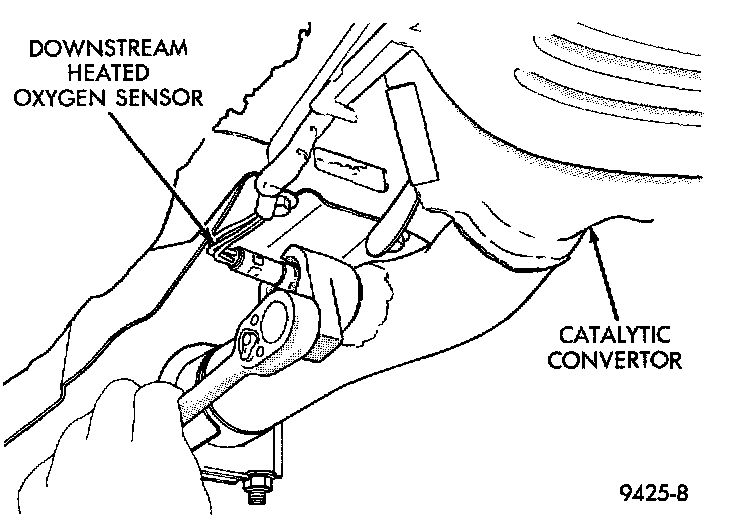 DOWNSTREAM HEATED OXYGEN SENSOR

CATALYTIC CONVERTOR

9425-8