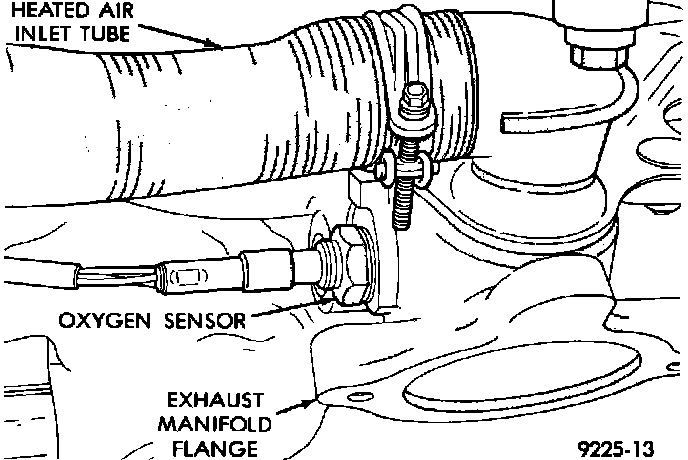 HEATED AIR INLET TUBE

OXYGEN SENSOR

EXHAUST MANIFOLD FLANGE

9225-13