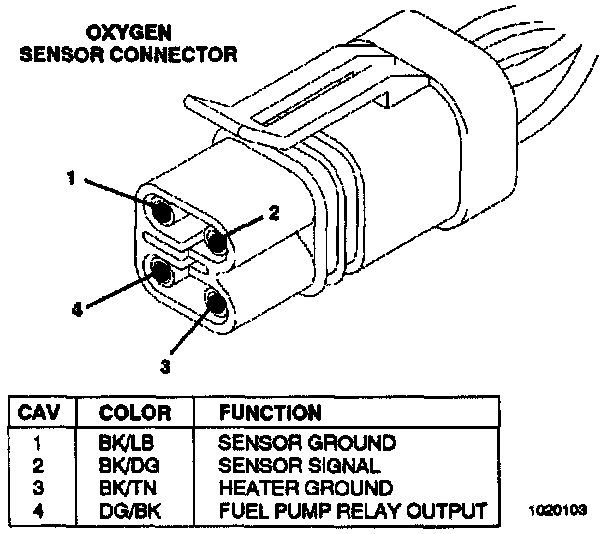 OXYGEN
SENSOR CONNECTOR

1
2
4
3

| CAV | COLOR | FUNCTION |
|---|---|---|
| 1 | BK/LB | SENSOR GROUND |
| 2 | BK/DG | SENSOR SIGNAL |
| 3 | BK/TN | HEATER GROUND |
| 4 | DG/BK | FUEL PUMP RELAY OUTPUT |

1020103