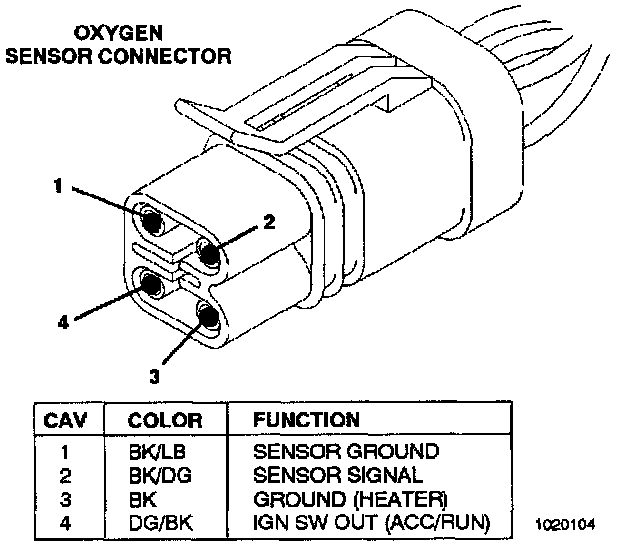 OXYGEN
SENSOR CONNECTOR

1
2
4
3

| CAV | COLOR | FUNCTION |
|---|---|---|
| 1 | BK/LB | SENSOR GROUND |
| 2 | BK/DG | SENSOR SIGNAL |
| 3 | BK | GROUND (HEATER) |
| 4 | DG/BK | IGN SW OUT (ACC/RUN) |

1020104